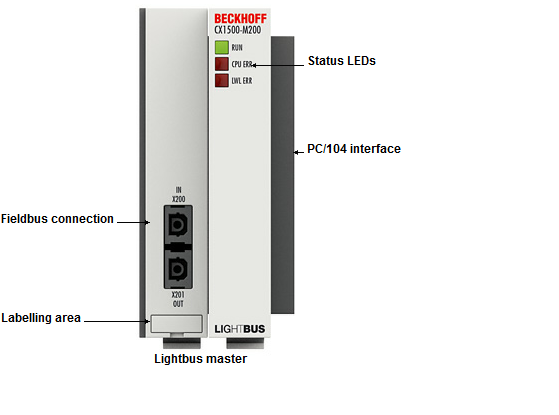 BECKHOFF
CX1500-M200

RUN
CPU ERR
LWL ERR

Status LEDs

PC/104 interface

IN
X200

Fieldbus connection

X201
OUT

Labelling area

LIGHTBUS

Lightbus master